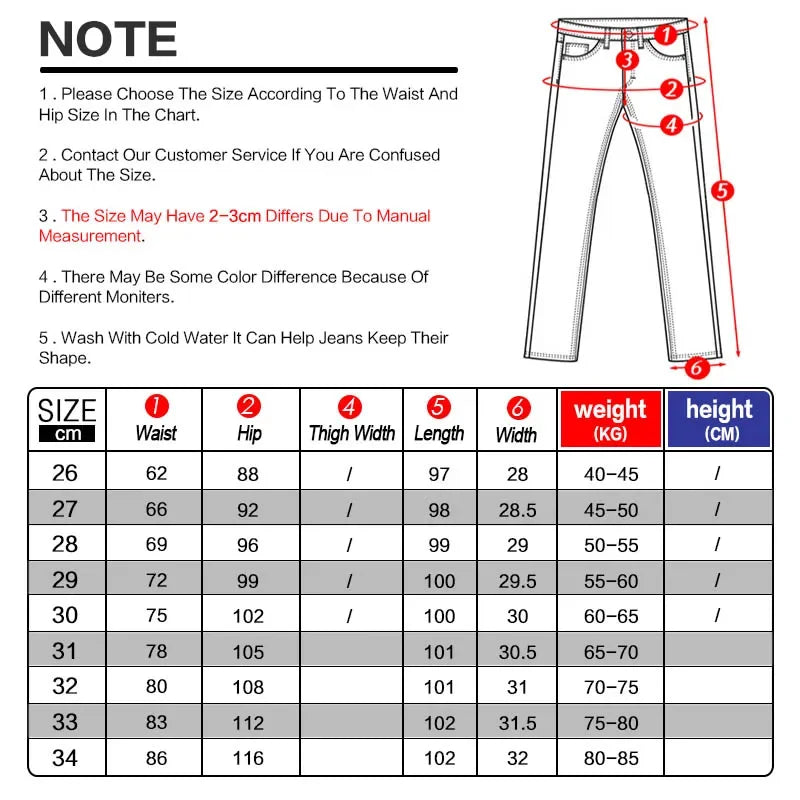 NOTE

1 . Please Choose The Size According To The Waist And Hip Size In The Chart.

2 . Contact Our Customer Service If You Are Confused About The Size.

3 . The Size May Have 2-3cm Differs Due To Manual Measurement.

4 . There May Be Some Color Difference Because Of Different Moniters.

5 . Wash With Cold Water It Can Help Jeans Keep Their Shape.

1 3 2 4 5 6

| SIZE cm | 1 Waist | 2 Hip | 4 Thigh Width | 5 Length | 6 Width | weight (KG) | height (CM) |
|---|---|---|---|---|---|---|---|
| 26 | 62 | 88 | / | 97 | 28 | 40-45 | / |
| 27 | 66 | 92 | / | 98 | 28.5 | 45-50 | / |
| 28 | 69 | 96 | / | 99 | 29 | 50-55 | / |
| 29 | 72 | 99 | / | 100 | 29.5 | 55-60 | / |
| 30 | 75 | 102 | / | 100 | 30 | 60-65 | / |
| 31 | 78 | 105 | | 101 | 30.5 | 65-70 | |
| 32 | 80 | 108 | | 101 | 31 | 70-75 | |
| 33 | 83 | 112 | | 102 | 31.5 | 75-80 | |
| 34 | 86 | 116 | | 102 | 32 | 80-85 | |